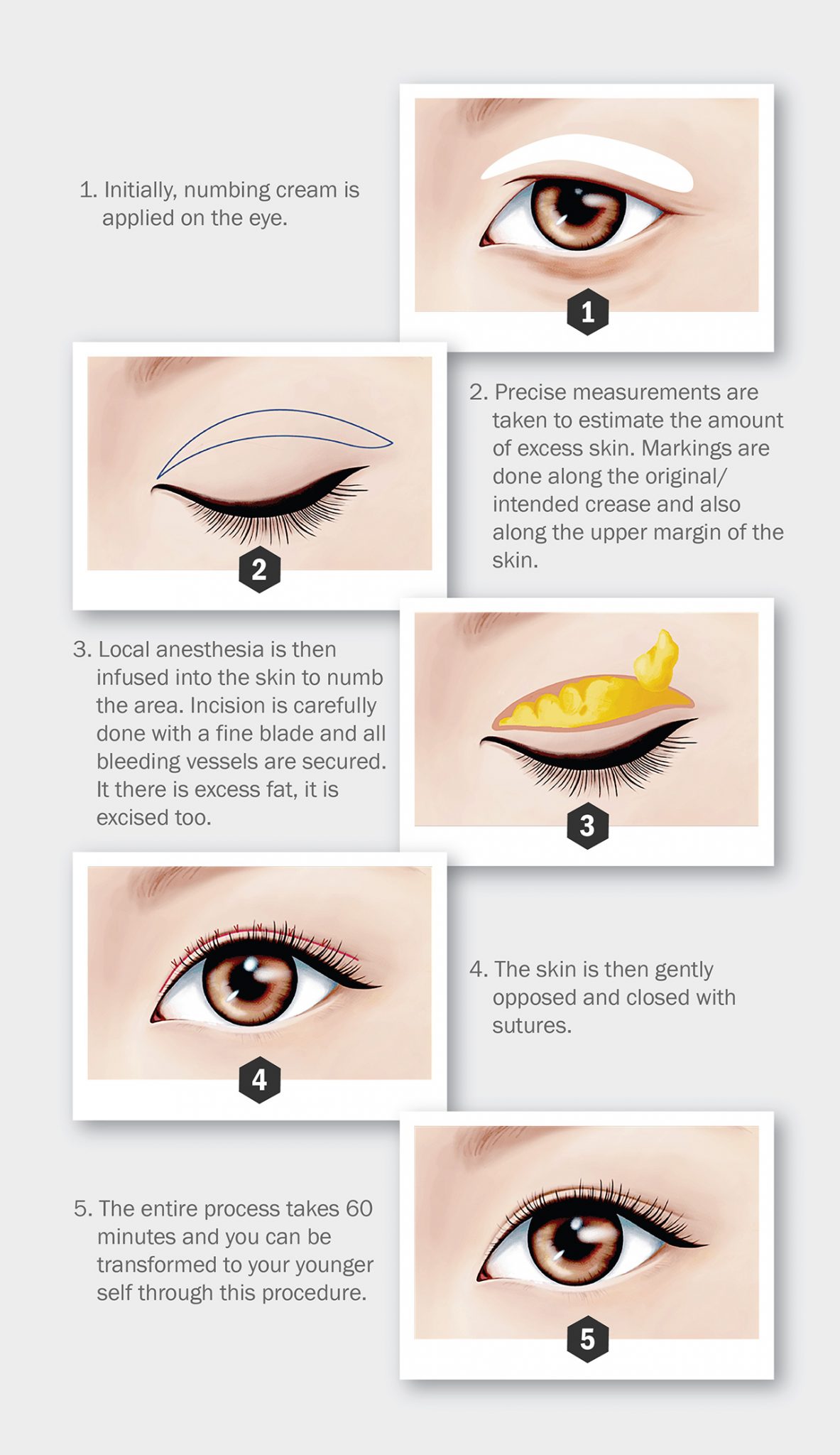 1. Initially, numbing cream is applied on the eye.

1

2

2. Precise measurements are taken to estimate the amount of excess skin. Markings are done along the original/ intended crease and also along the upper margin of the skin.

3. Local anesthesia is then infused into the skin to numb the area. Incision is carefully done with a fine blade and all bleeding vessels are secured. It there is excess fat, it is excised too.

3

4

4. The skin is then gently opposed and closed with sutures.

5. The entire process takes 60 minutes and you can be transformed to your younger self through this procedure.

5