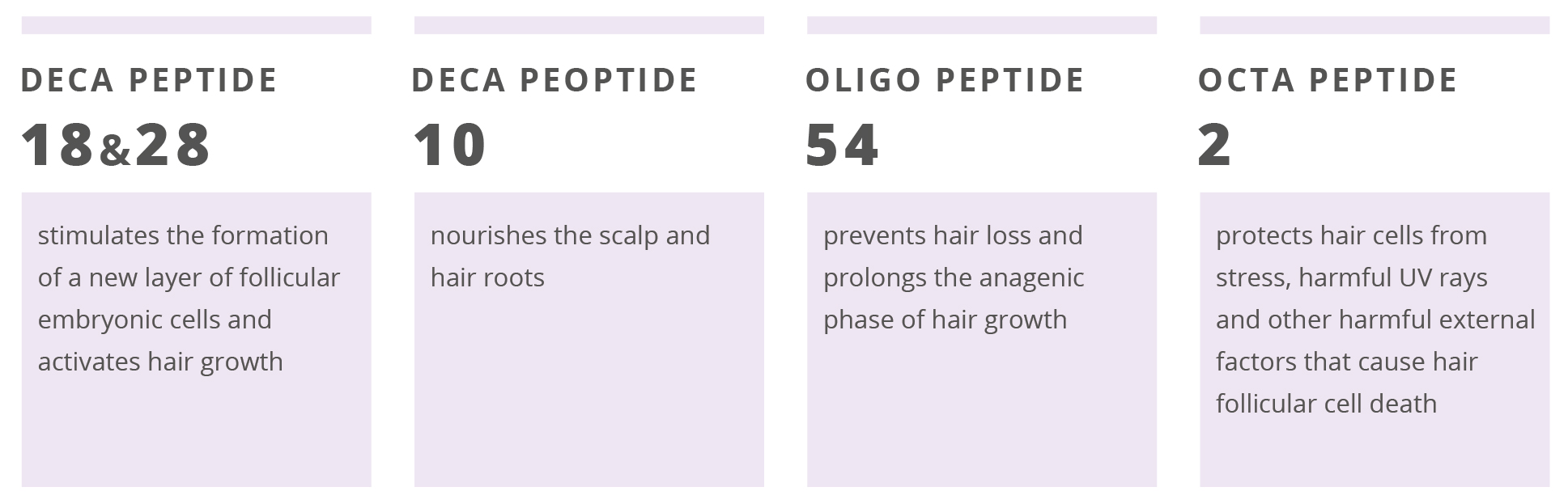 DECA PEPTIDE

18&28

stimulates the formation of a new layer of follicular embryonic cells and activates hair growth

DECA PEOPTIDE

10

nourishes the scalp and hair roots

OLIGO PEPTIDE

54

prevents hair loss and prolongs the anagenic phase of hair growth

OCTA PEPTIDE

2

protects hair cells from stress, harmful UV rays and other harmful external factors that cause hair follicular cell death